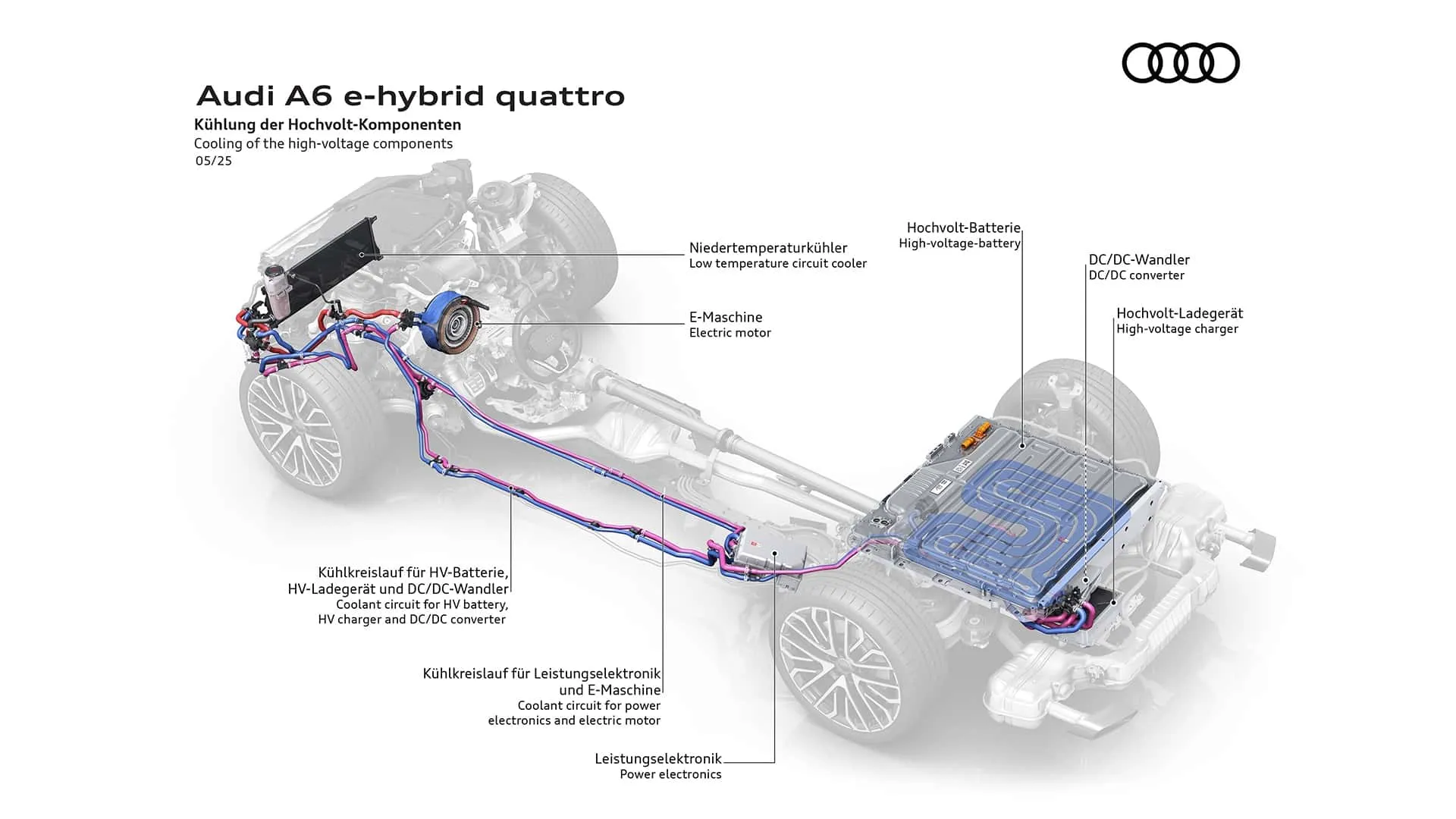 Audi A6 e-hybrid quattro
Kühlung der Hochvolt-Komponenten
Cooling of the high-voltage components
05/25

Niedertemperaturkühler
Low temperature circuit cooler

E-Maschine
Electric motor

Hochvolt-Batterie
High-voltage-battery

DC/DC-Wandler
DC/DC converter

Hochvolt-Ladegerät
High-voltage charger

Kühlkreislauf für HV-Batterie, HV-Ladegerät und DC/DC-Wandler
Coolant circuit for HV battery, HV charger and DC/DC converter

Kühlkreislauf für Leistungselektronik und E-Maschine
Coolant circuit for power electronics and electric motor

Leistungselektronik
Power electronics