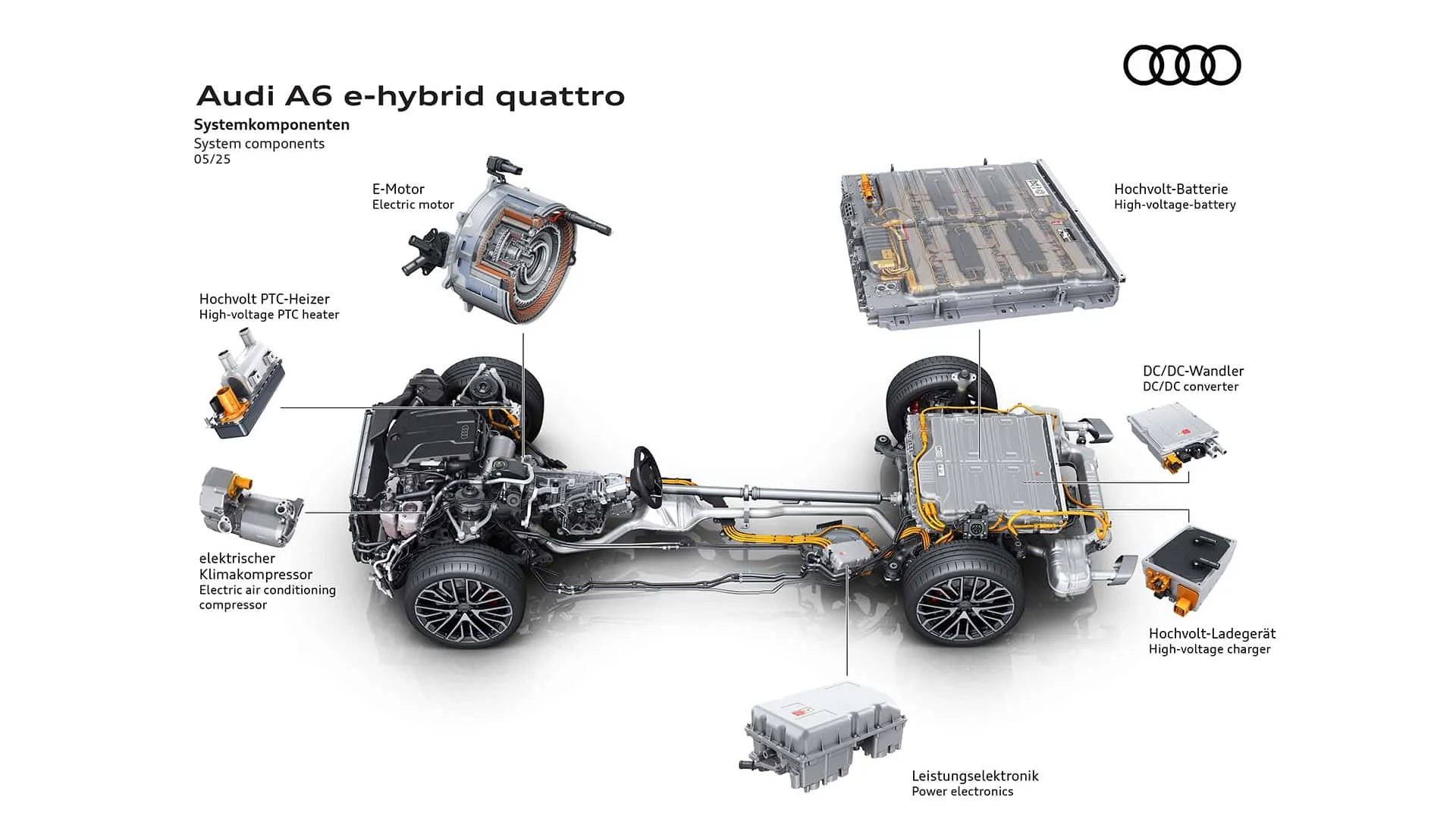 Audi A6 e-hybrid quattro
Systemkomponenten
System components
05/25

E-Motor
Electric motor

Hochvolt-Batterie
High-voltage-battery

Hochvolt PTC-Heizer
High-voltage PTC heater

DC/DC-Wandler
DC/DC converter

elektrischer Klimakompressor
Electric air conditioning compressor

Hochvolt-Ladegerät
High-voltage charger

Leistungselektronik
Power electronics