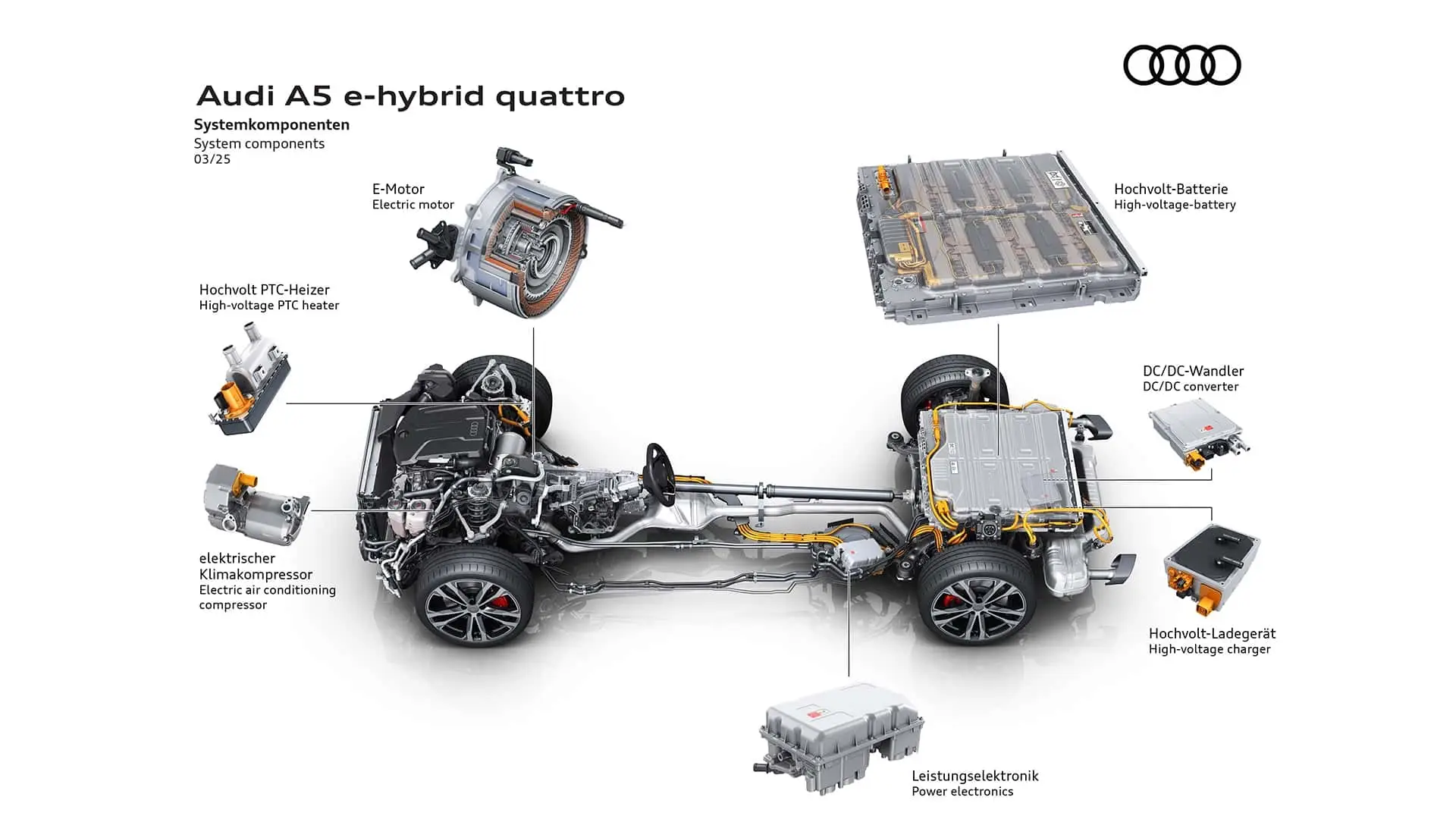 Audi A5 e-hybrid quattro
Systemkomponenten
System components
03/25

E-Motor
Electric motor

Hochvolt-Batterie
High-voltage-battery

Hochvolt PTC-Heizer
High-voltage PTC heater

DC/DC-Wandler
DC/DC converter

elektrischer Klimakompressor
Electric air conditioning compressor

Hochvolt-Ladegerät
High-voltage charger

Leistungselektronik
Power electronics