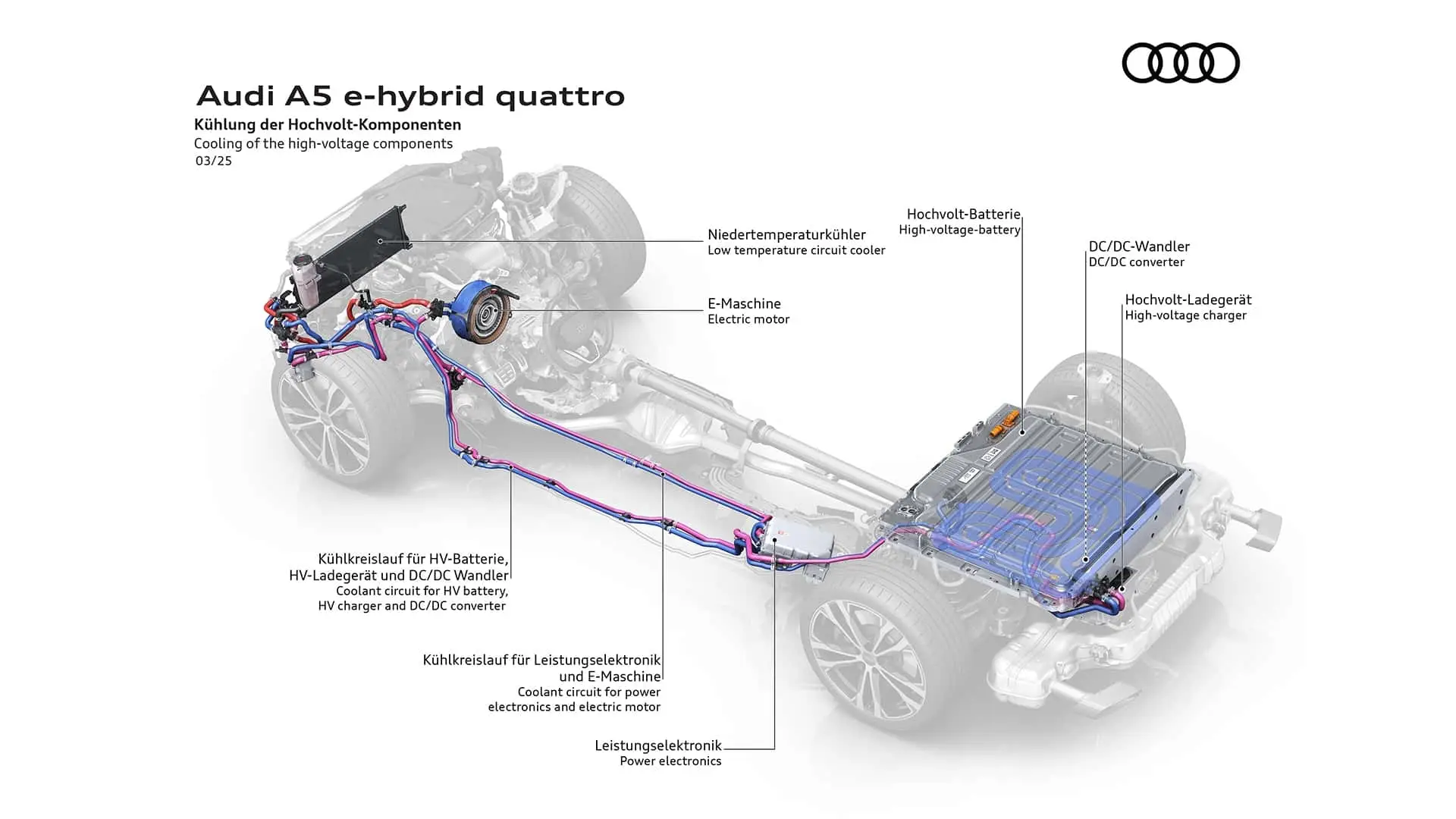 Audi A5 e-hybrid quattro
Kühlung der Hochvolt-Komponenten
Cooling of the high-voltage components
03/25

Niedertemperaturkühler
Low temperature circuit cooler

E-Maschine
Electric motor

Hochvolt-Batterie
High-voltage-battery

DC/DC-Wandler
DC/DC converter

Hochvolt-Ladegerät
High-voltage charger

Kühlkreislauf für HV-Batterie, HV-Ladegerät und DC/DC Wandler
Coolant circuit for HV battery, HV charger and DC/DC converter

Kühlkreislauf für Leistungselektronik und E-Maschine
Coolant circuit for power electronics and electric motor

Leistungselektronik
Power electronics