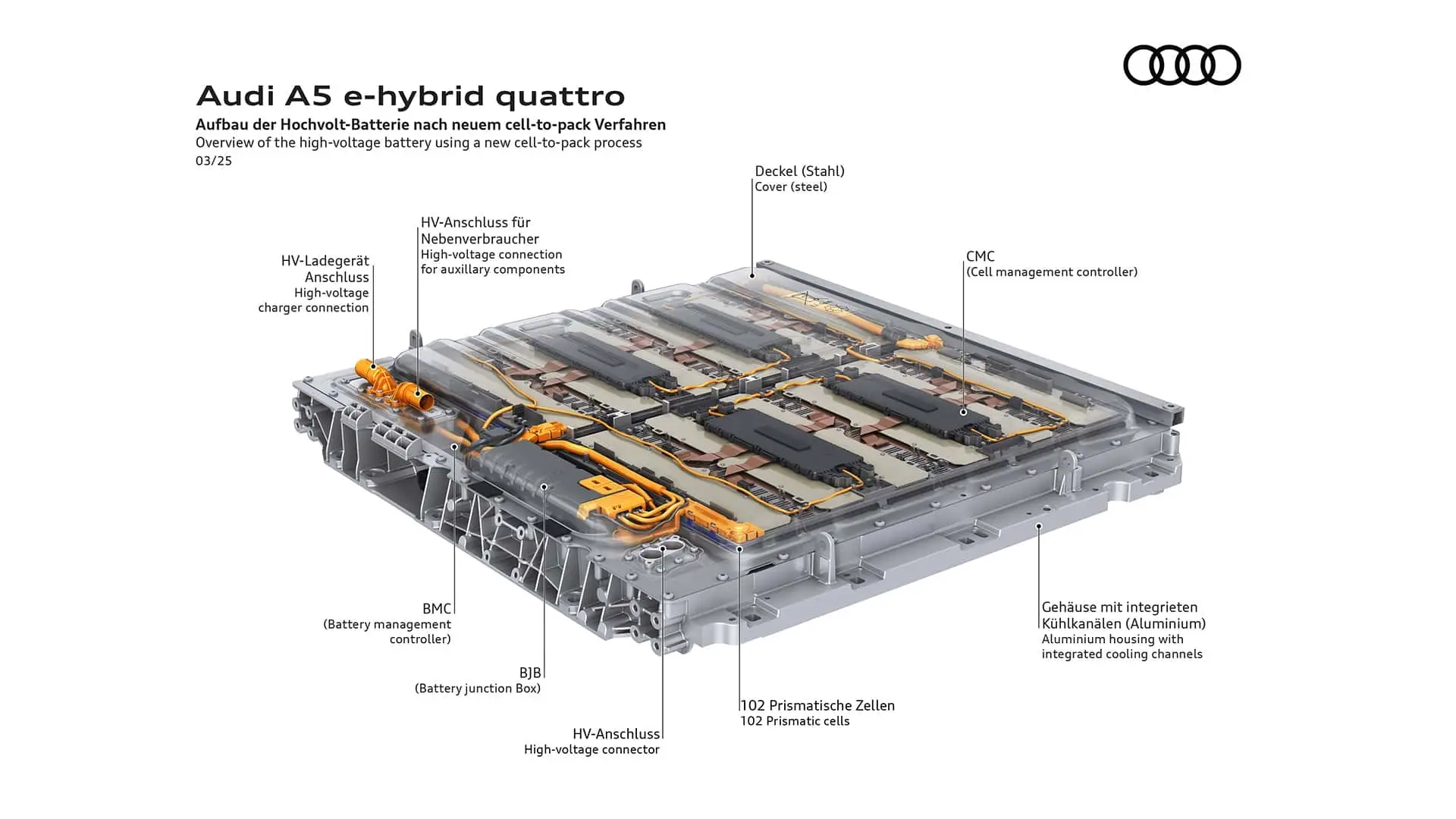 Audi A5 e-hybrid quattro

Aufbau der Hochvolt-Batterie nach neuem cell-to-pack Verfahren
Overview of the high-voltage battery using a new cell-to-pack process
03/25

Deckel (Stahl)
Cover (steel)

HV-Anschluss für Nebenverbraucher
High-voltage connection for auxillary components

HV-Ladegerät Anschluss
High-voltage charger connection

CMC
(Cell management controller)

BMC
(Battery management controller)

BJB
(Battery junction Box)

HV-Anschluss
High-voltage connector

102 Prismatische Zellen
102 Prismatic cells

Gehäuse mit integrieten Kühlkanälen (Aluminium)
Aluminium housing with integrated cooling channels