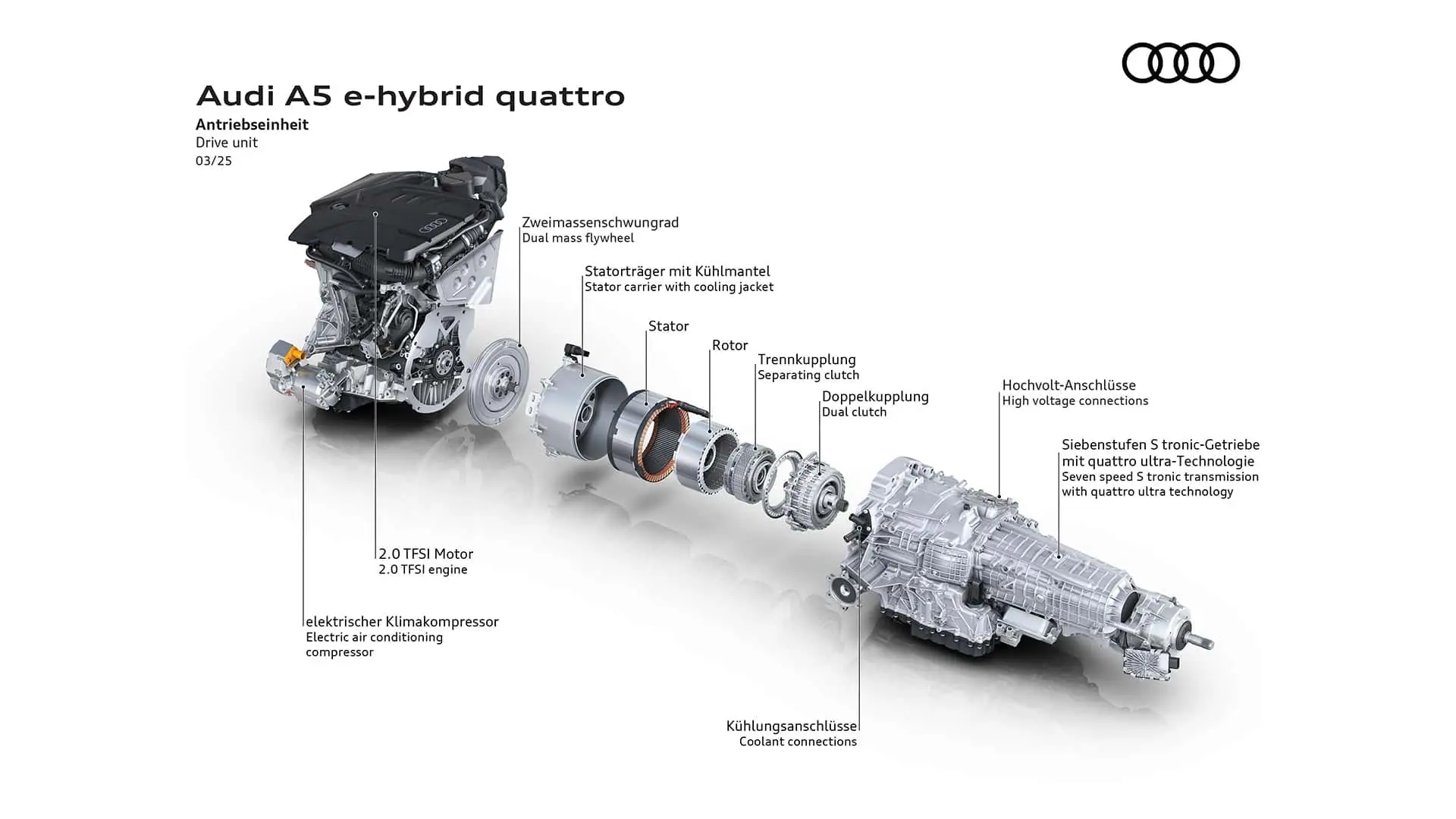 Audi A5 e-hybrid quattro
Antriebseinheit
Drive unit
03/25

Zweimassenschwungrad
Dual mass flywheel

Statorträger mit Kühlmantel
Stator carrier with cooling jacket

Stator

Rotor

Trennkupplung
Separating clutch

Doppelkupplung
Dual clutch

Hochvolt-Anschlüsse
High voltage connections

Siebenstufen S tronic-Getriebe mit quattro ultra-Technologie
Seven speed S tronic transmission with quattro ultra technology

2.0 TFSI Motor
2.0 TFSI engine

elektrischer Klimakompressor
Electric air conditioning compressor

Kühlungsanschlüsse
Coolant connections